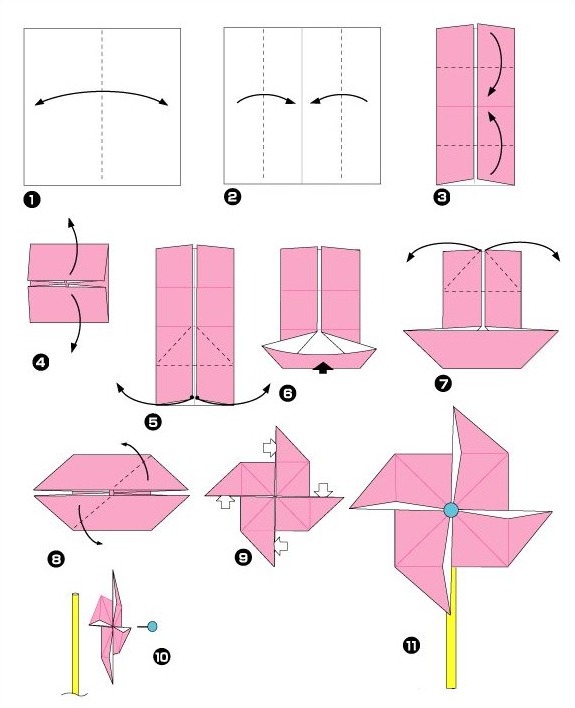 1
2
3
4
5
6
7
8
9
10
11